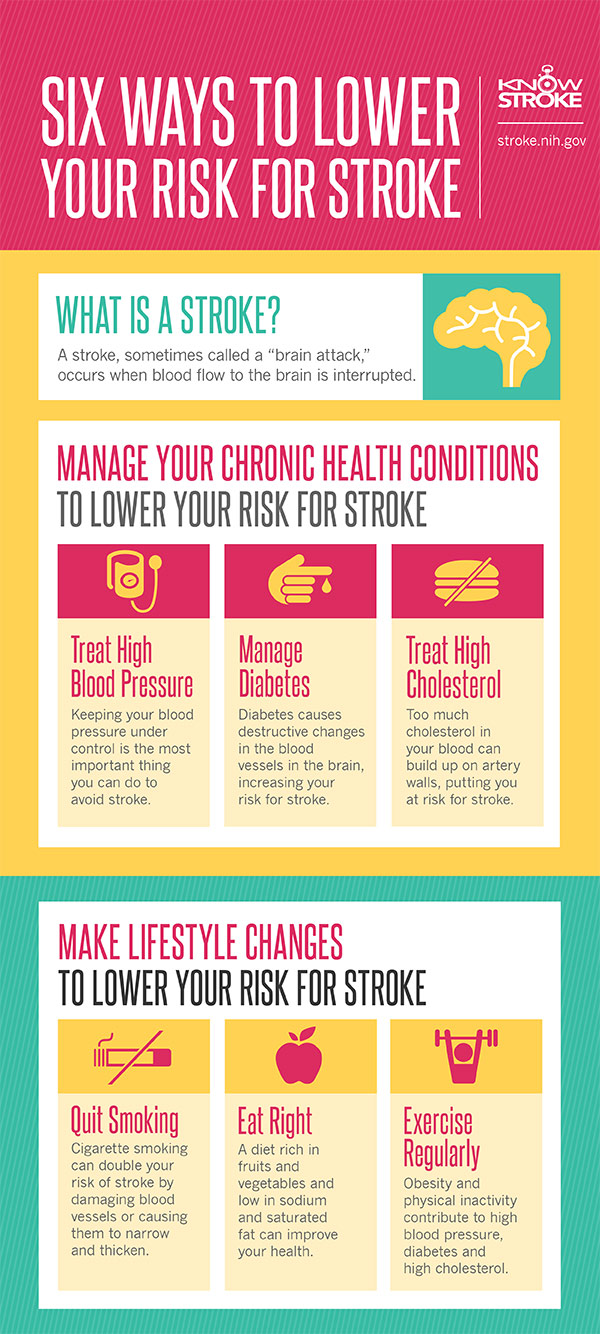 SIX WAYS TO LOWER YOUR RISK FOR STROKE

KNOW STROKE

stroke.nih.gov

WHAT IS A STROKE?

A stroke, sometimes called a "brain attack," occurs when blood flow to the brain is interrupted.

MANAGE YOUR CHRONIC HEALTH CONDITIONS TO LOWER YOUR RISK FOR STROKE

Treat High Blood Pressure

Keeping your blood pressure under control is the most important thing you can do to avoid stroke.

Manage Diabetes

Diabetes causes destructive changes in the blood vessels in the brain, increasing your risk for stroke.

Treat High Cholesterol

Too much cholesterol in your blood can build up on artery walls, putting you at risk for stroke.

MAKE LIFESTYLE CHANGES TO LOWER YOUR RISK FOR STROKE

Quit Smoking

Cigarette smoking can double your risk of stroke by damaging blood vessels or causing them to narrow and thicken.

Eat Right

A diet rich in fruits and vegetables and low in sodium and saturated fat can improve your health.

Exercise Regularly

Obesity and physical inactivity contribute to high blood pressure, diabetes and high cholesterol.