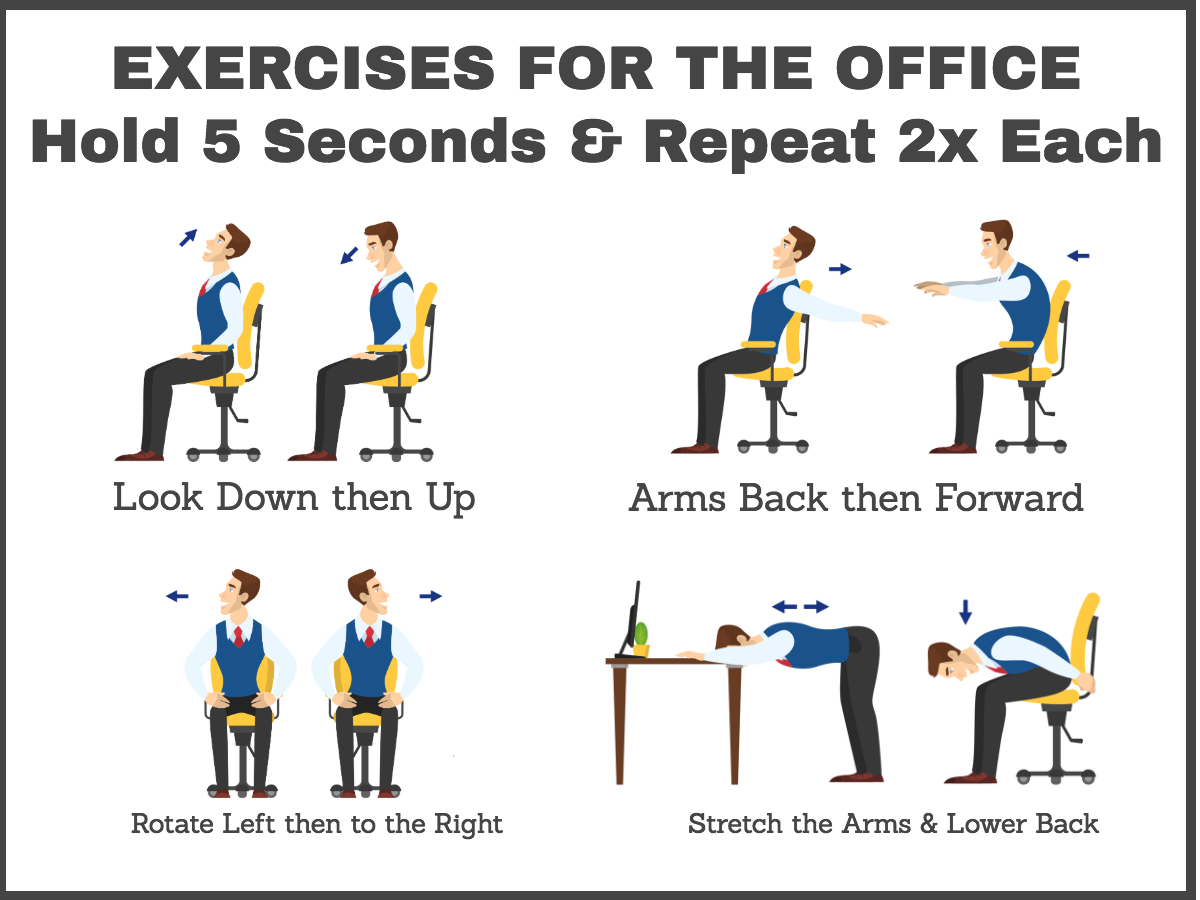 EXERCISES FOR THE OFFICE
Hold 5 Seconds & Repeat 2x Each

Look Down then Up

Arms Back then Forward

Rotate Left then to the Right

Stretch the Arms & Lower Back