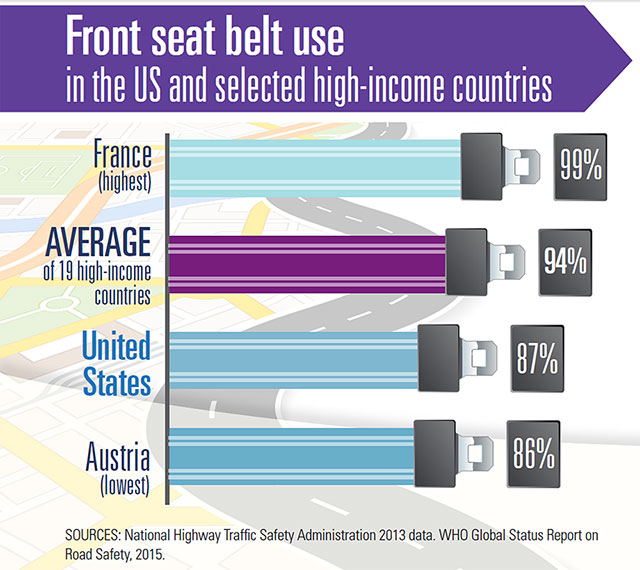 Front seat belt use
in the US and selected high-income countries

France
(highest)

99%

AVERAGE
of 19 high-income countries

94%

United States

87%

Austria
(lowest)

86%

SOURCES: National Highway Traffic Safety Administration 2013 data. WHO Global Status Report on Road Safety, 2015.